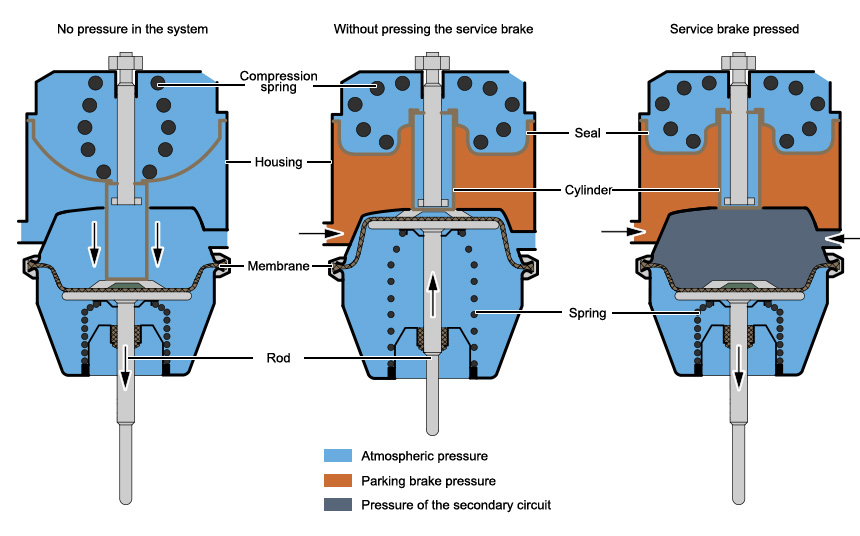 No pressure in the system

Without pressing the service brake

Service brake pressed

Compression spring

Housing

Seal

Cylinder

Membrane

Spring

Rod

Atmospheric pressure

Parking brake pressure

Pressure of the secondary circuit