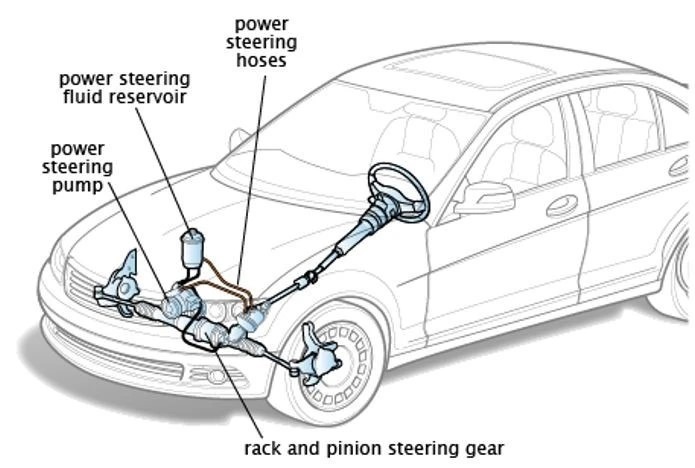 power steering hoses

power steering fluid reservoir

power steering pump

rack and pinion steering gear